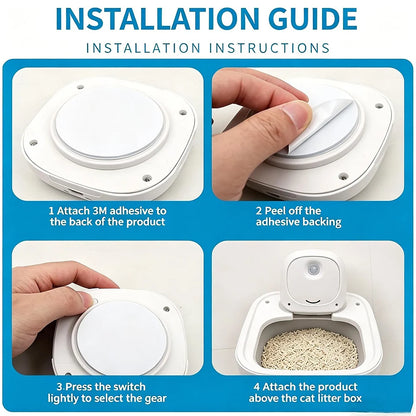 INSTALLATION GUIDE

INSTALLATION INSTRUCTIONS

1 Attach 3M adhesive to the back of the product

2 Peel off the adhesive backing

3 Press the switch lightly to select the gear

4 Attach the product above the cat litter box